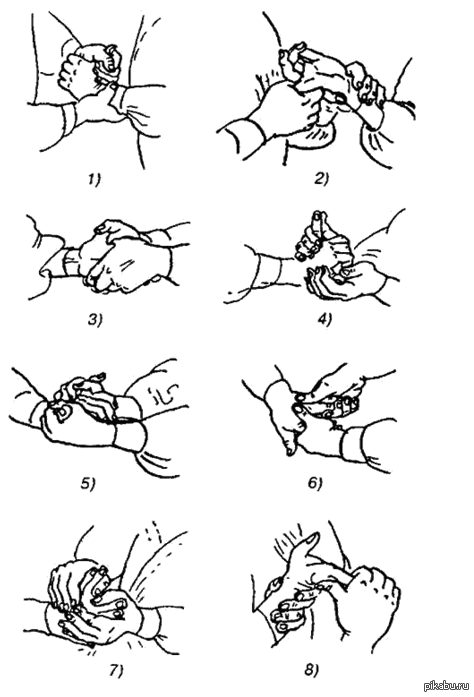 1)

2)

3)

4)

5)

6)

7)

8)

pikabu.ru